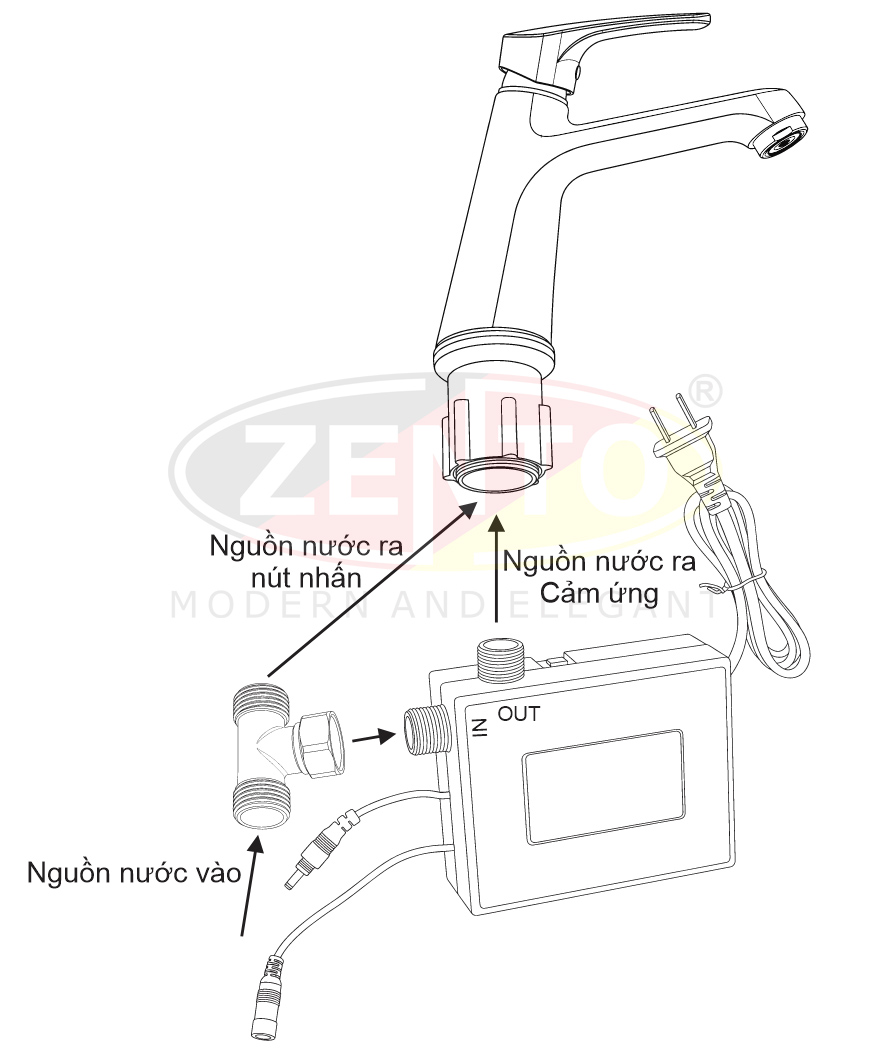 ZENTO®
MODERN AND ELEGANT

Nguồn nước ra nút nhấn

Nguồn nước ra Cảm ứng

IN

OUT

Nguồn nước vào