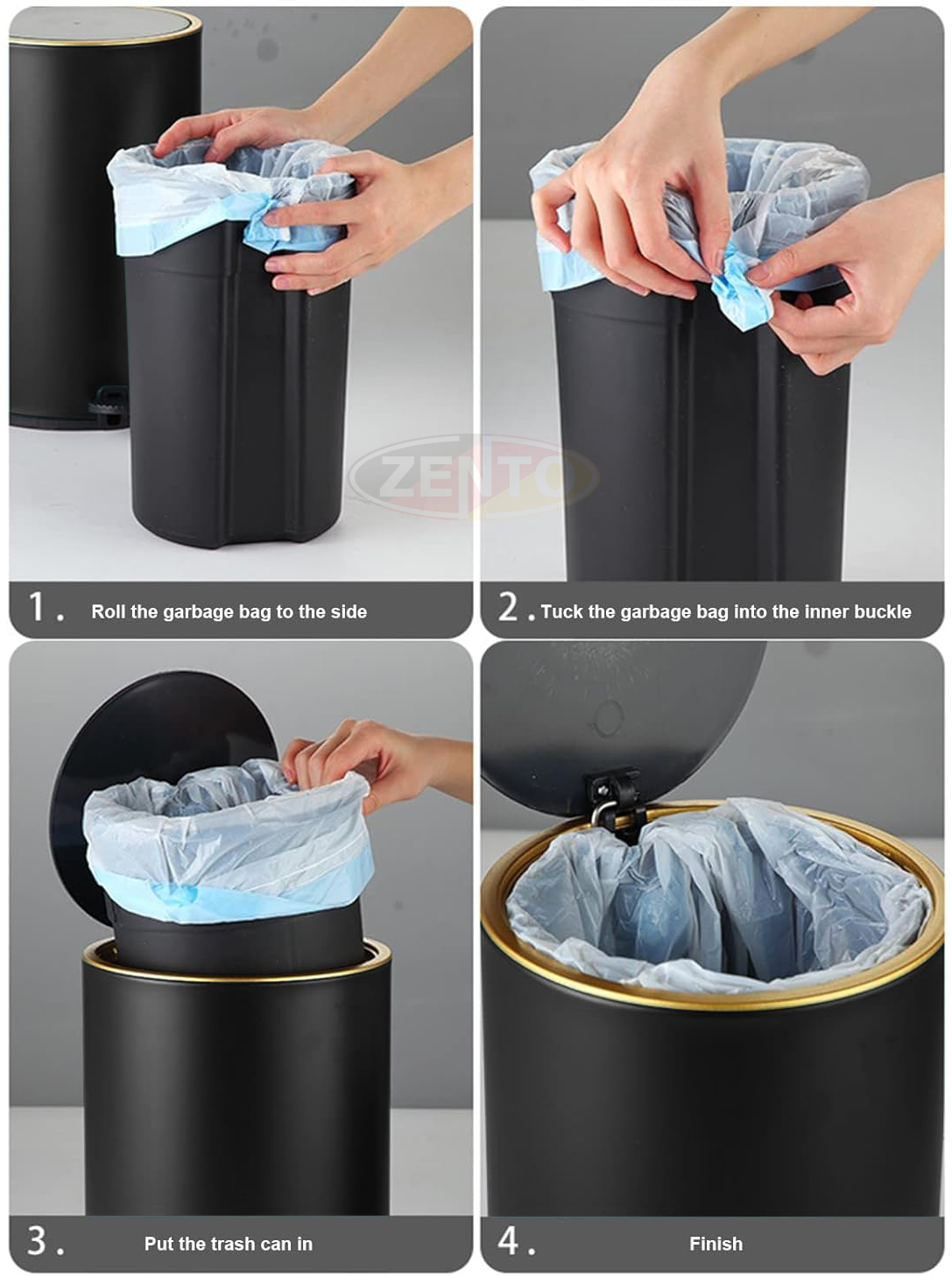 ZENTO

1. Roll the garbage bag to the side

2. Tuck the garbage bag into the inner buckle

3. Put the trash can in

4. Finish