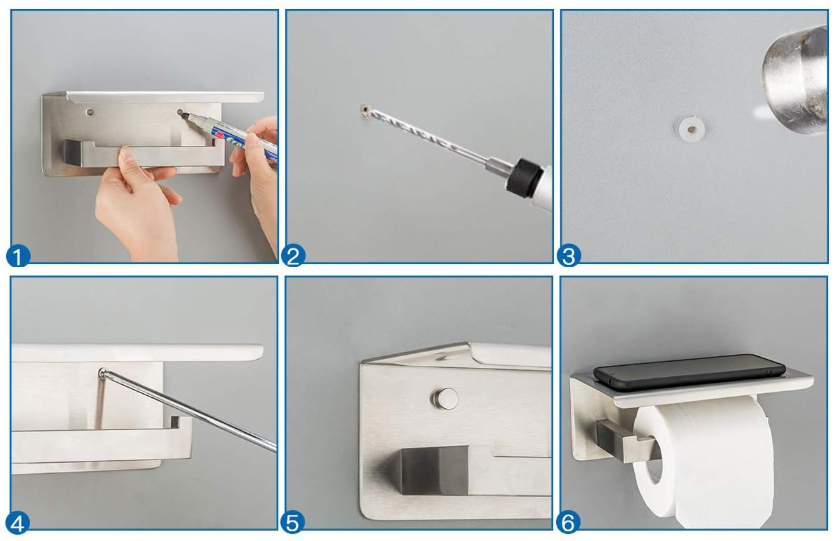 1
2
3
4
5
6