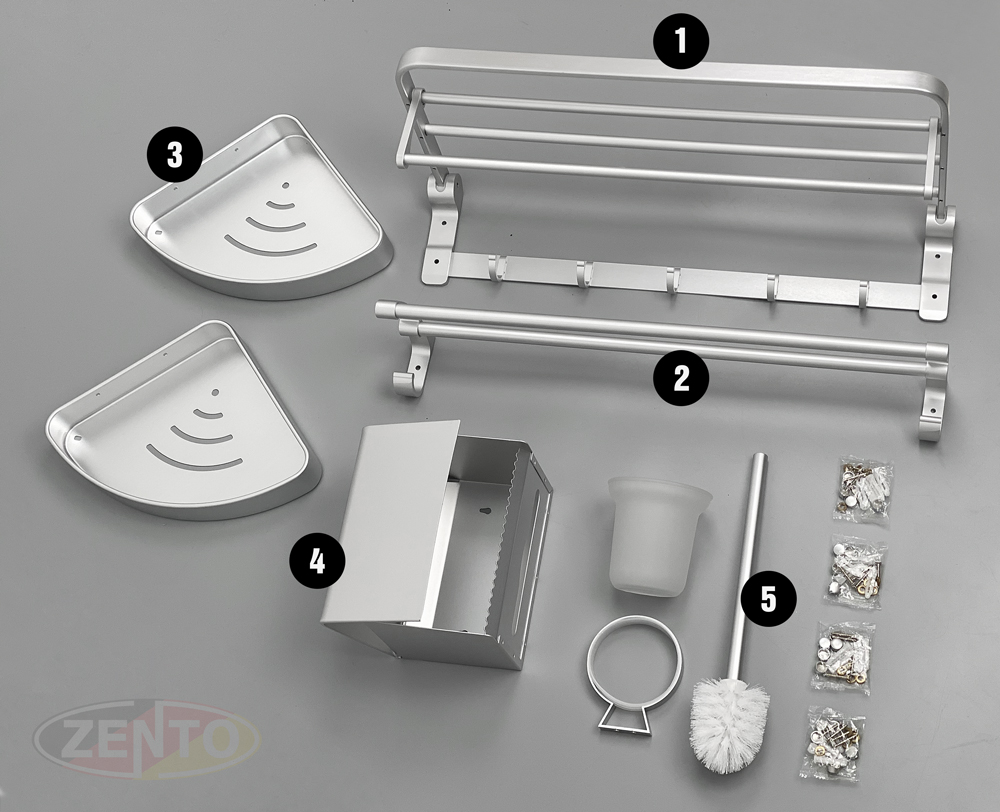 1
3
2
4
5
ZENTO